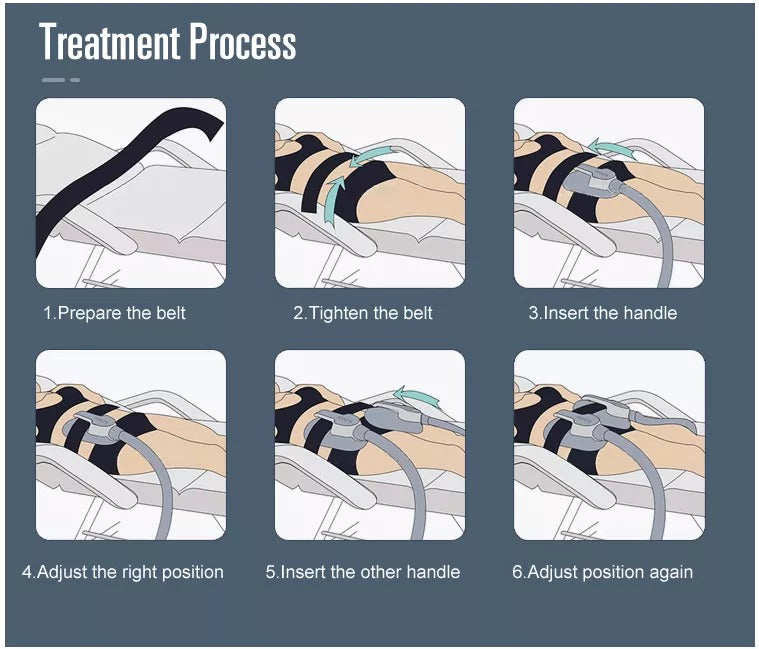 Treatment Process

1.Prepare the belt

2.Tighten the belt

3.Insert the handle

4.Adjust the right position

5.Insert the other handle

6.Adjust position again