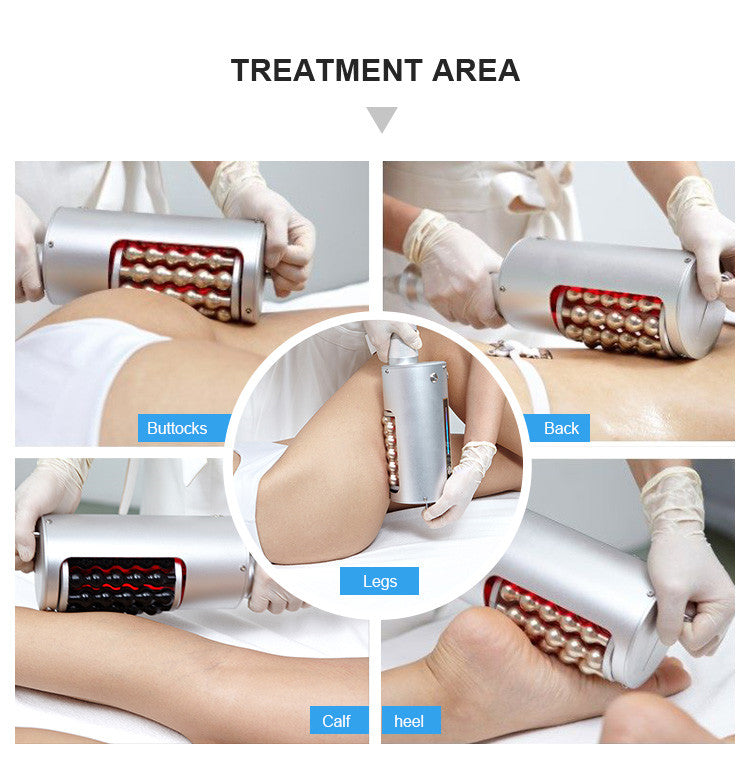 TREATMENT AREA

Buttocks

Back

Legs

Calf

heel