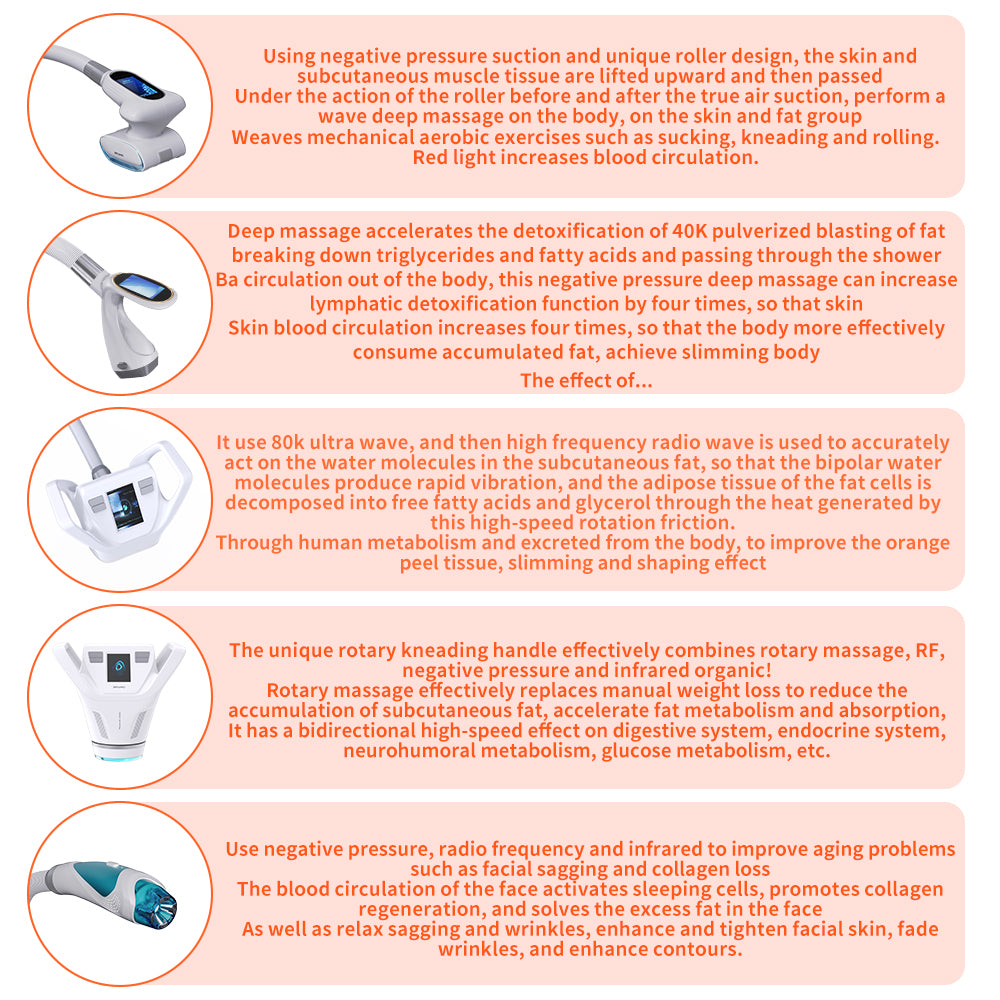 Using negative pressure suction and unique roller design, the skin and subcutaneous muscle tissue are lifted upward and then passed
Under the action of the roller before and after the true air suction, perform a wave deep massage on the body, on the skin and fat group
Weaves mechanical aerobic exercises such as sucking, kneading and rolling.
Red light increases blood circulation.

Deep massage accelerates the detoxification of 40K pulverized blasting of fat breaking down triglycerides and fatty acids and passing through the shower
Ba circulation out of the body, this negative pressure deep massage can increase lymphatic detoxification function by four times, so that skin
Skin blood circulation increases four times, so that the body more effectively consume accumulated fat, achieve slimming body
The effect of...

It use 80k ultra wave, and then high frequency radio wave is used to accurately act on the water molecules in the subcutaneous fat, so that the bipolar water molecules produce rapid vibration, and the adipose tissue of the fat cells is decomposed into free fatty acids and glycerol through the heat generated by this high-speed rotation friction.
Through human metabolism and excreted from the body, to improve the orange peel tissue, slimming and shaping effect

The unique rotary kneading handle effectively combines rotary massage, RF, negative pressure and infrared organic!
Rotary massage effectively replaces manual weight loss to reduce the accumulation of subcutaneous fat, accelerate fat metabolism and absorption,
It has a bidirectional high-speed effect on digestive system, endocrine system, neurohumoral metabolism, glucose metabolism, etc.

Use negative pressure, radio frequency and infrared to improve aging problems such as facial sagging and collagen loss
The blood circulation of the face activates sleeping cells, promotes collagen regeneration, and solves the excess fat in the face
As well as relax sagging and wrinkles, enhance and tighten facial skin, fade wrinkles, and enhance contours.