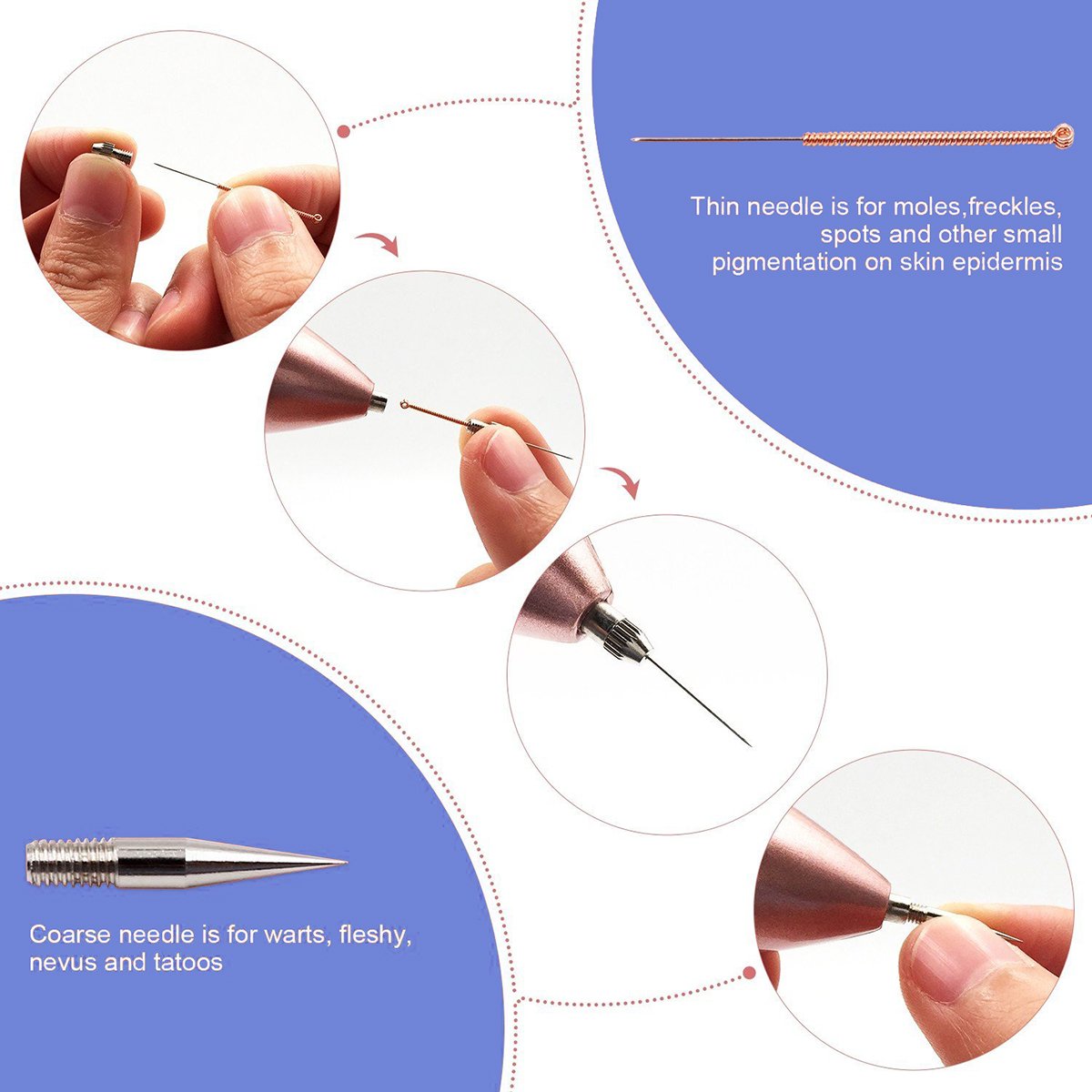 Thin needle is for moles,freckles, spots and other small pigmentation on skin epidermis

Coarse needle is for warts, fleshy, nevus and tatoos